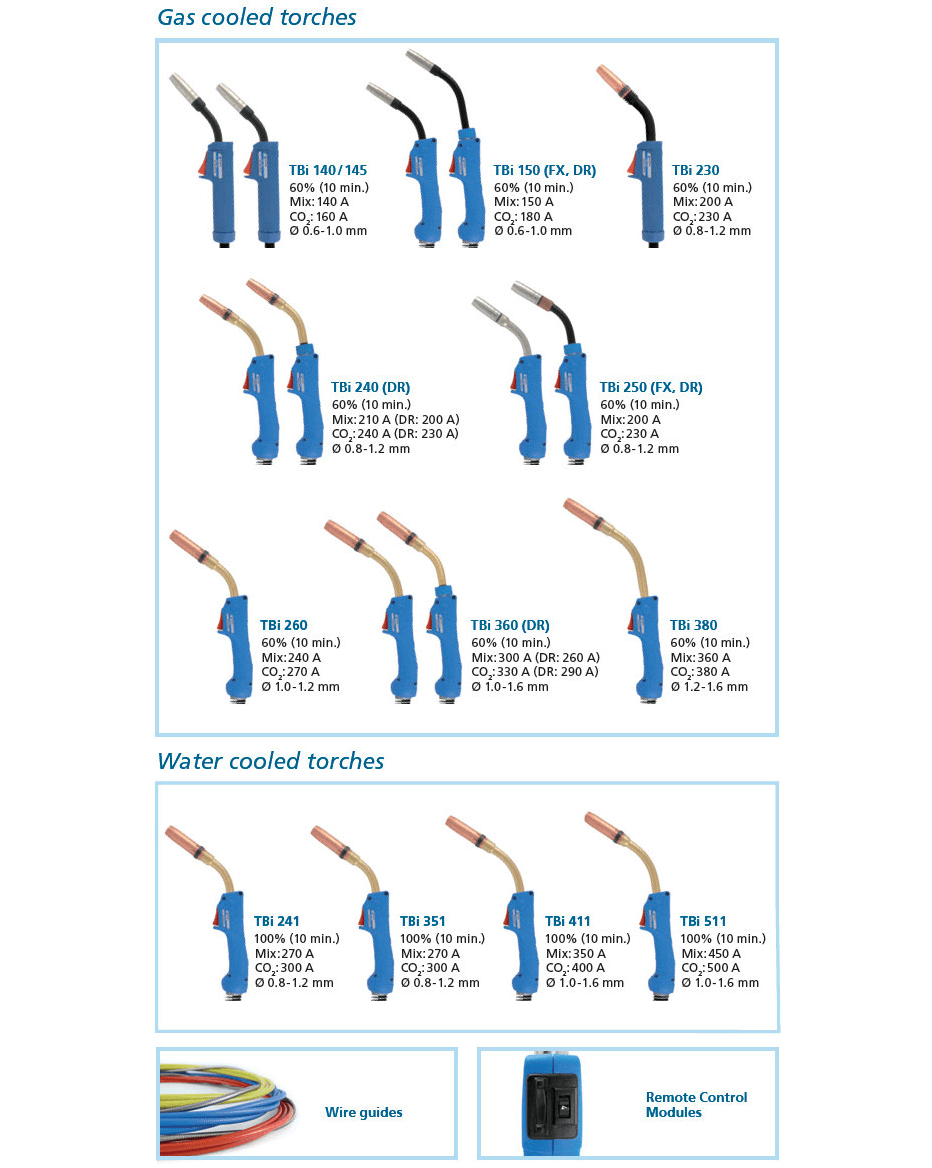 Gas cooled torches

TBi 140/145
60% (10 min.)
Mix: 140 A
$CO_2$: 160 A
Ø 0.6-1.0 mm

TBi 150 (FX, DR)
60% (10 min.)
Mix: 150 A
$CO_2$: 180 A
Ø 0.6-1.0 mm

TBi 230
60% (10 min.)
Mix: 200 A
$CO_2$: 230 A
Ø 0.8-1.2 mm

TBi 240 (DR)
60% (10 min.)
Mix: 210 A (DR: 200 A)
$CO_2$: 240 A (DR: 230 A)
Ø 0.8-1.2 mm

TBi 250 (FX, DR)
60% (10 min.)
Mix: 200 A
$CO_2$: 230 A
Ø 0.8-1.2 mm

TBi 260
60% (10 min.)
Mix: 240 A
$CO_2$: 270 A
Ø 1.0-1.2 mm

TBi 360 (DR)
60% (10 min.)
Mix: 300 A (DR: 260 A)
$CO_2$: 330 A (DR: 290 A)
Ø 1.0-1.6 mm

TBi 380
60% (10 min.)
Mix: 360 A
$CO_2$: 380 A
Ø 1.2-1.6 mm

Water cooled torches

TBi 241
100% (10 min.)
Mix: 270 A
$CO_2$: 300 A
Ø 0.8-1.2 mm

TBi 351
100% (10 min.)
Mix: 270 A
$CO_2$: 300 A
Ø 0.8-1.2 mm

TBi 411
100% (10 min.)
Mix: 350 A
$CO_2$: 400 A
Ø 1.0-1.6 mm

TBi 511
100% (10 min.)
Mix: 450 A
$CO_2$: 500 A
Ø 1.0-1.6 mm

Wire guides

Remote Control Modules